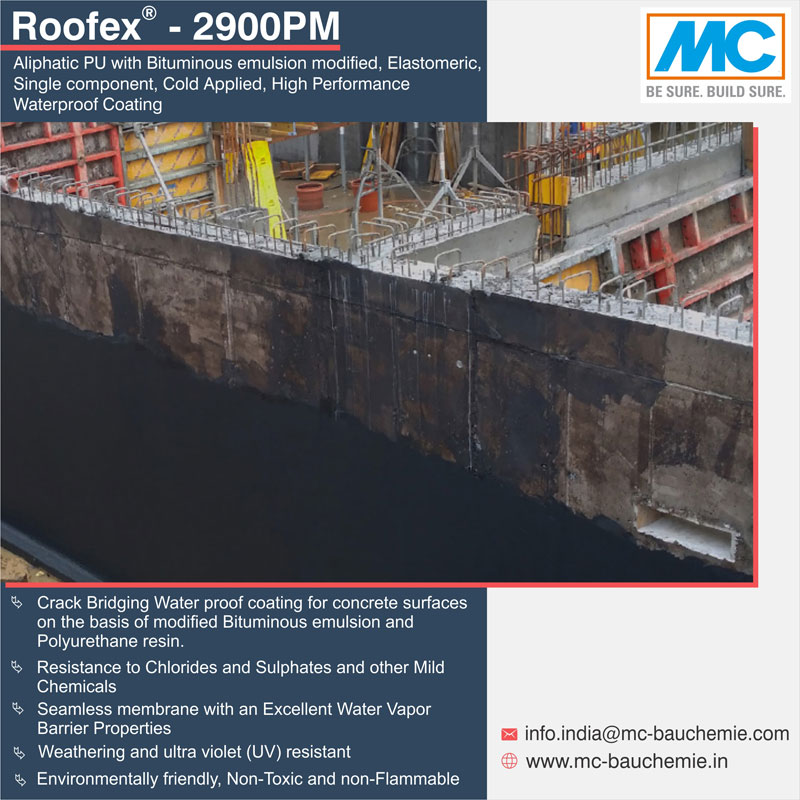 Roofex® - 2900PM

Aliphatic PU with Bituminous emulsion modified, Elastomeric, Single component, Cold Applied, High Performance Waterproof Coating

MC
BE SURE. BUILD SURE.

Crack Bridging Water proof coating for concrete surfaces on the basis of modified Bituminous emulsion and Polyurethane resin.

Resistance to Chlorides and Sulphates and other Mild Chemicals

Seamless membrane with an Excellent Water Vapor Barrier Properties

Weathering and ultra violet (UV) resistant

Environmentally friendly, Non-Toxic and non-Flammable

info.india@mc-bauchemie.com
www.mc-bauchemie.in